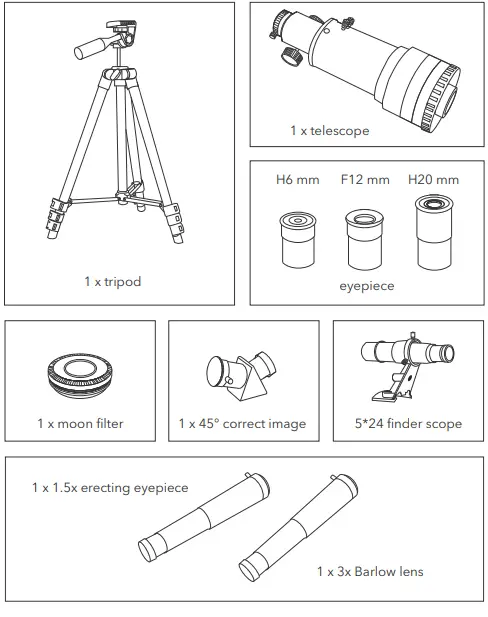 1 x tripod

1 x telescope

H6 mm F12 mm H20 mm

eyepiece

1 x moon filter

1 x 45° correct image

5*24 finder scope

1 x 1.5x erecting eyepiece

1 x 3x Barlow lens