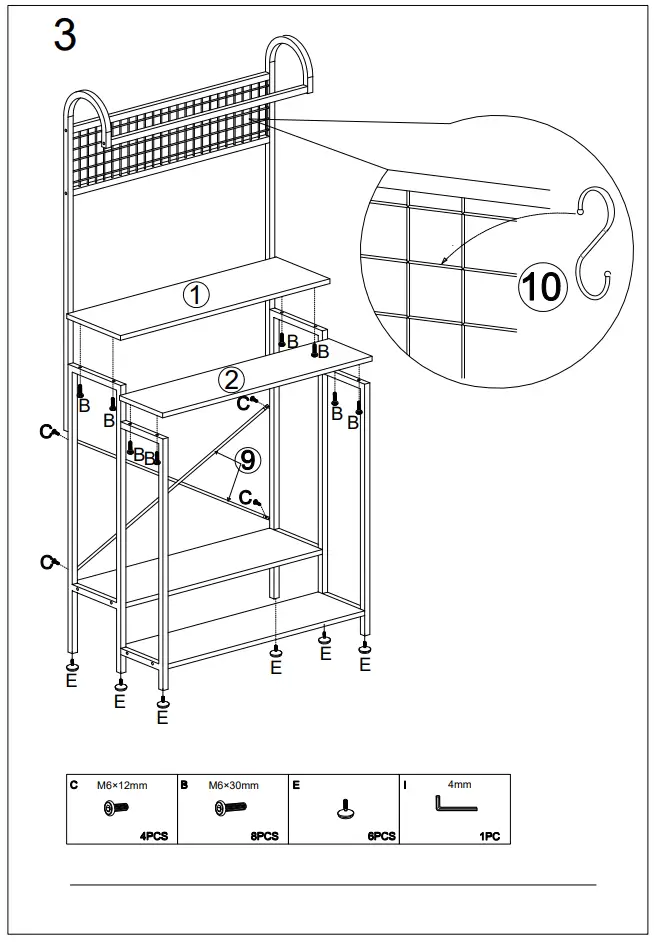 3

10

1

B B

2

C

B B B B

C B B

9

C

C

E E E E E E

| C M6×12mm 4PCS | B M6×30mm 8PCS | E 6PCS | I 4mm 1PC |
|---|---|---|---|