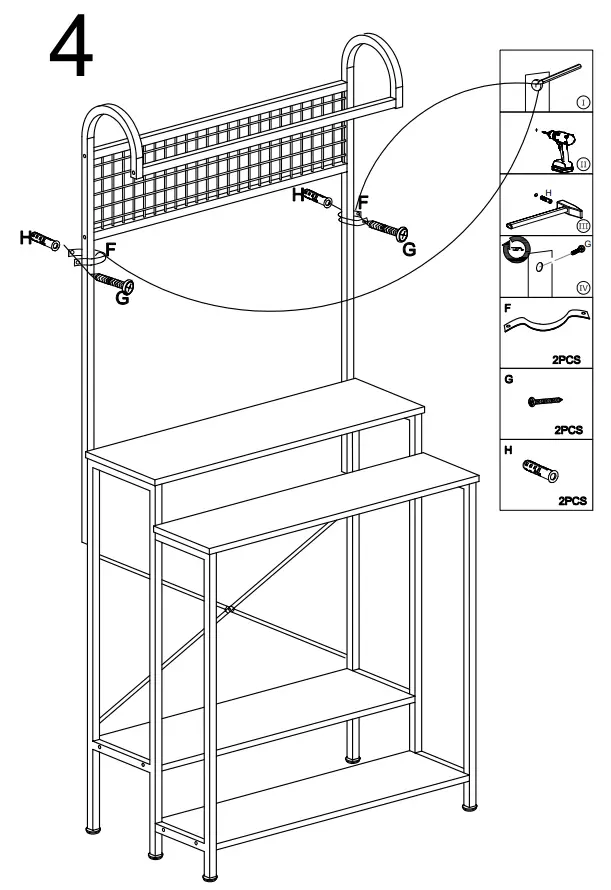 4

H
F
G
H
F
G

I
II
H
III
G
IV

F
2PCS

G
2PCS

H
2PCS