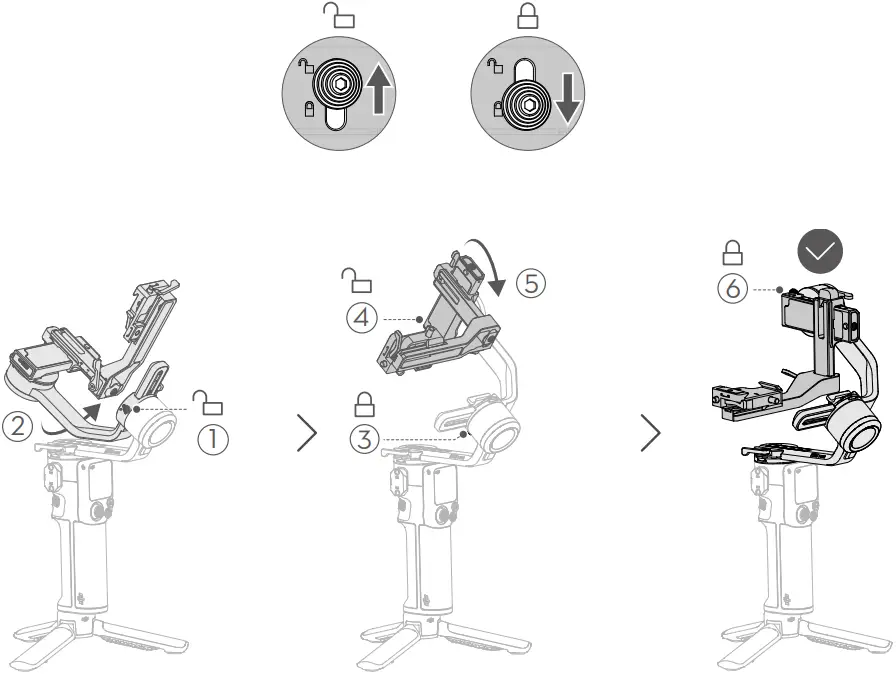 ②
①
④
⑤
③
⑥