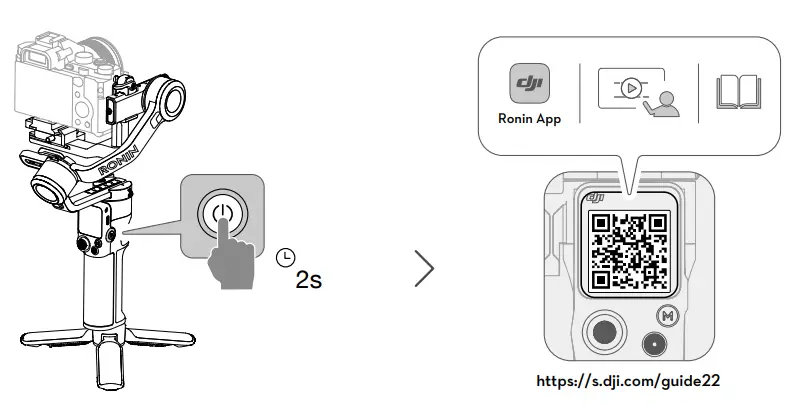 RONIN

2s

dji

Ronin App

dji

M

https://s.dji.com/guide22