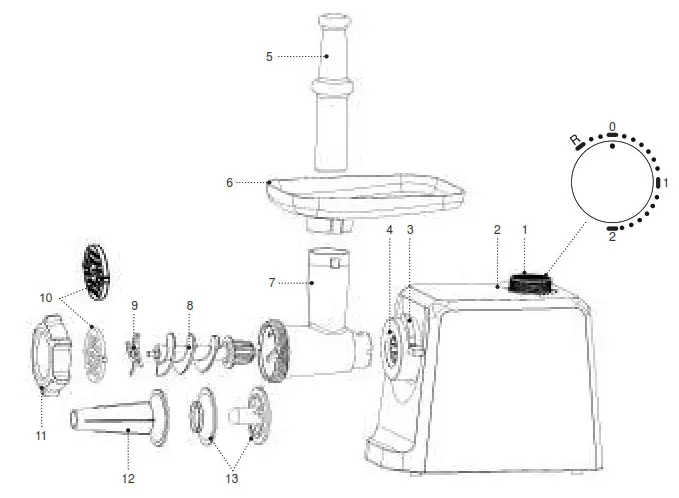 5
6
R
0
1
2
4
3
2
1
7
10
9
8
11
12
13