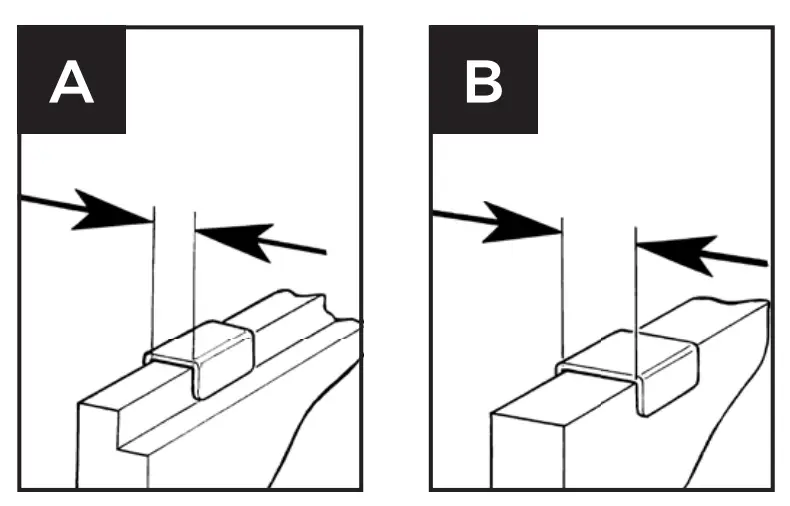 A

B