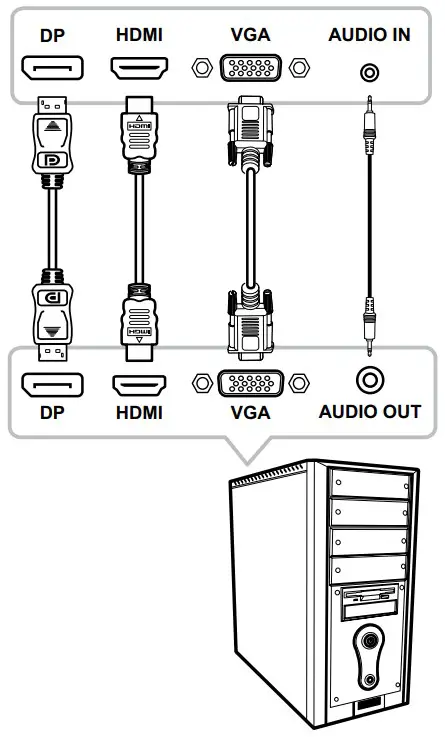 DP HDMI VGA AUDIO IN

HDMI

HDMI

DP HDMI VGA AUDIO OUT