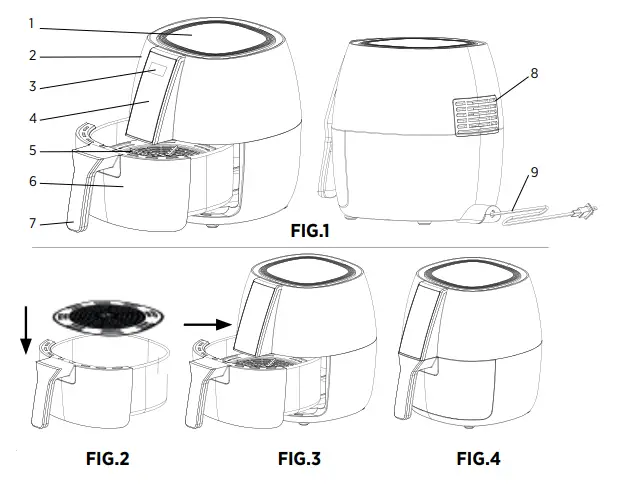 1
2
3
4
5
6
7
8
9
FIG.1

FIG.2

FIG.3

FIG.4