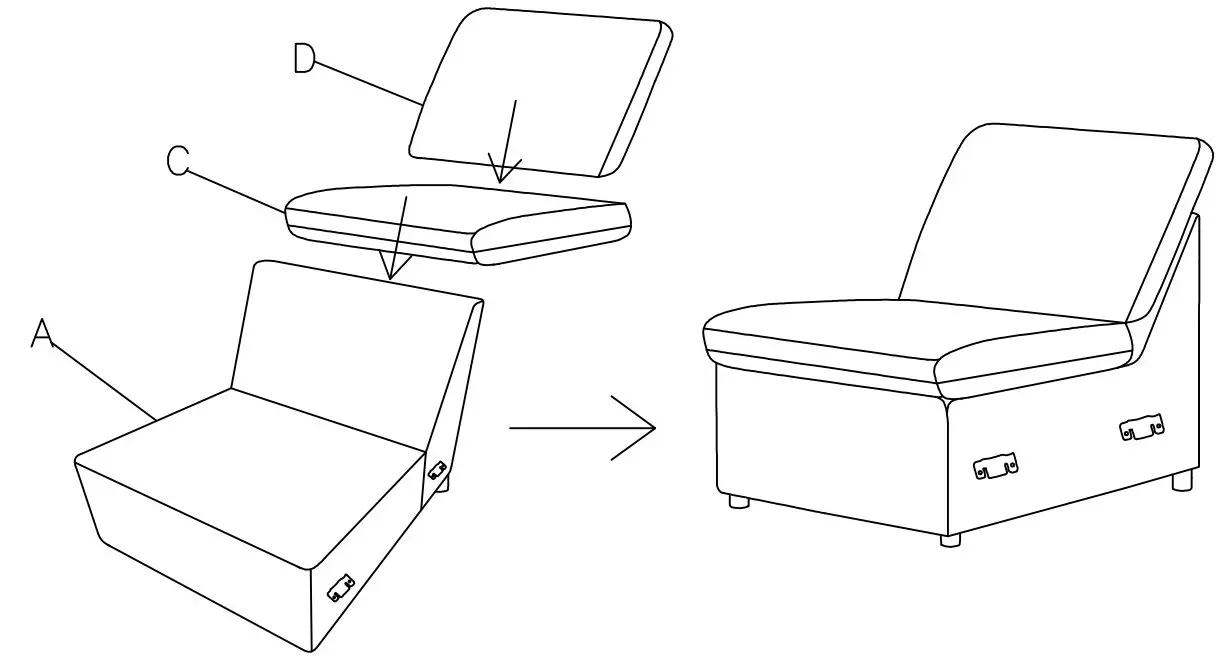 D

C

A