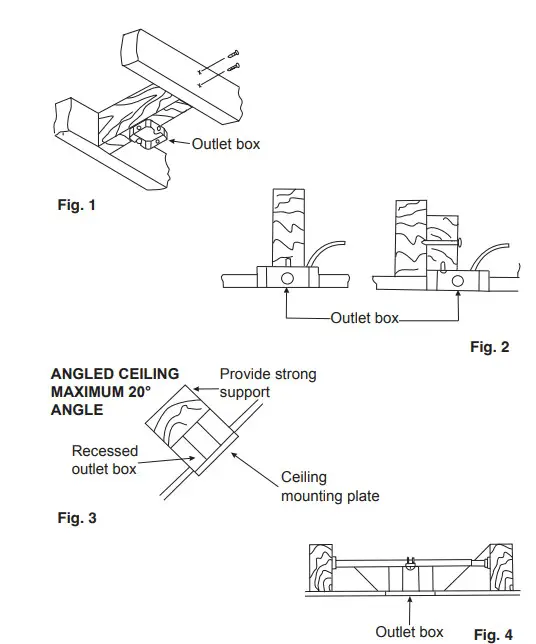 Outlet box

Fig. 1

Outlet box

Fig. 2

ANGLED CEILING MAXIMUM 20° ANGLE

Provide strong support

Recessed outlet box

Ceiling mounting plate

Fig. 3

Outlet box

Fig. 4