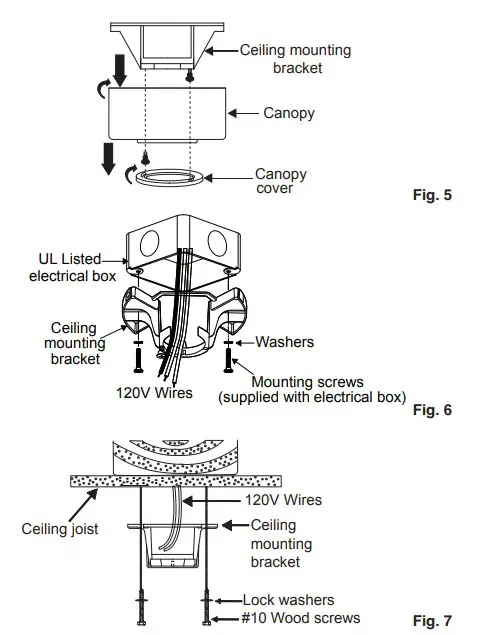 Ceiling mounting bracket

Canopy

Canopy cover

Fig. 5

UL Listed electrical box

Ceiling mounting bracket

Washers

120V Wires

Mounting screws (supplied with electrical box)

Fig. 6

120V Wires

Ceiling joist

Ceiling mounting bracket

Lock washers

#10 Wood screws

Fig. 7