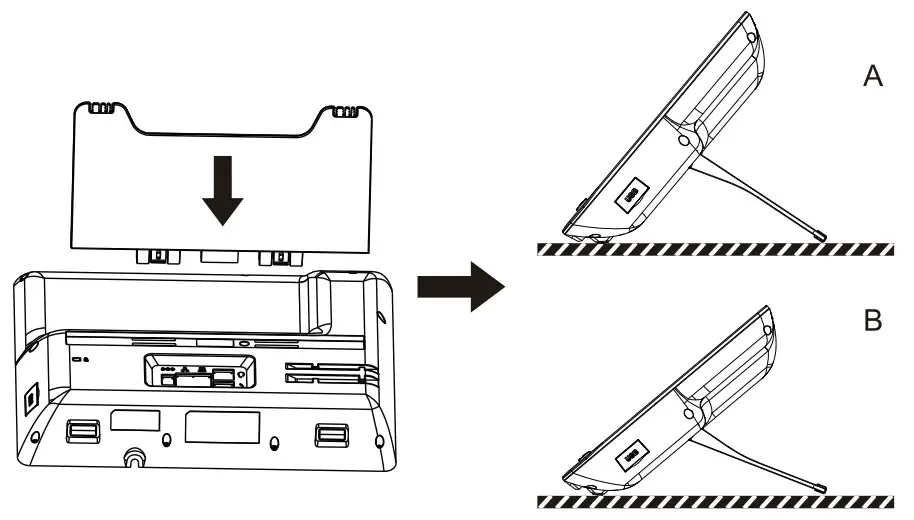 A

B