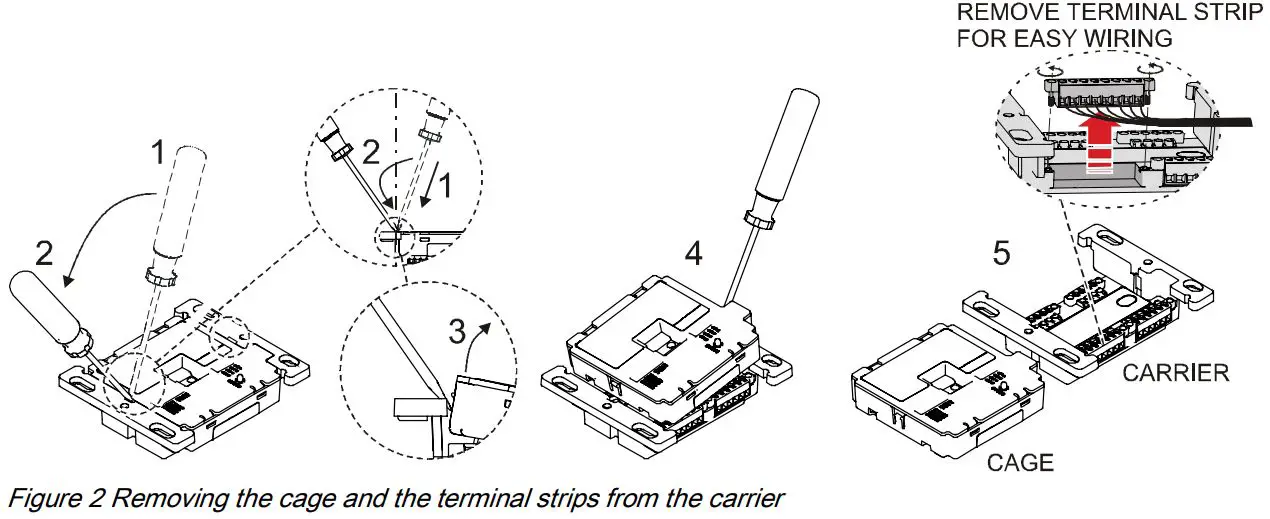 REMOVE TERMINAL STRIP FOR EASY WIRING

1

2

2

1

3

4

5

CARRIER

CAGE

Figure 2 Removing the cage and the terminal strips from the carrier