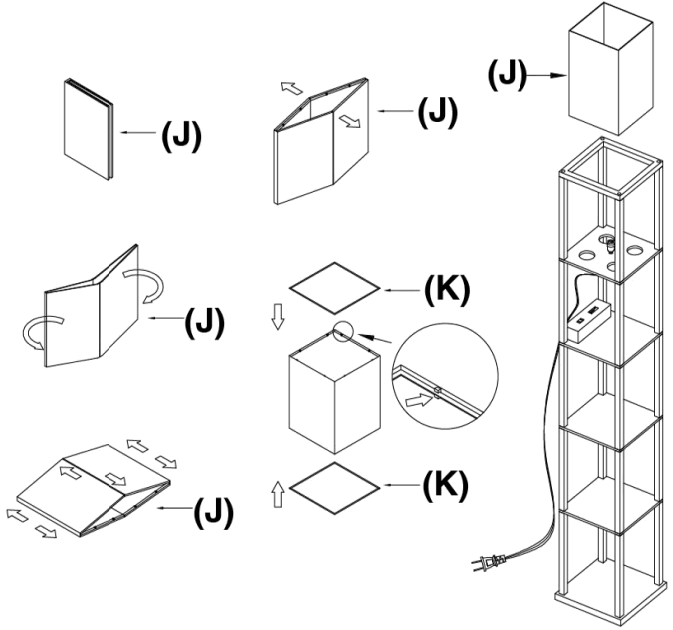 (J)

(J)

(J)

(J)

(J)

(K)

(K)