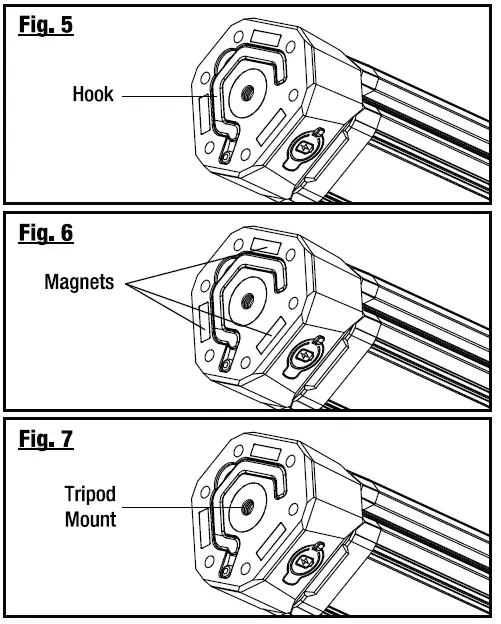 Fig. 5

Hook

Fig. 6

Magnets

Fig. 7

Tripod Mount