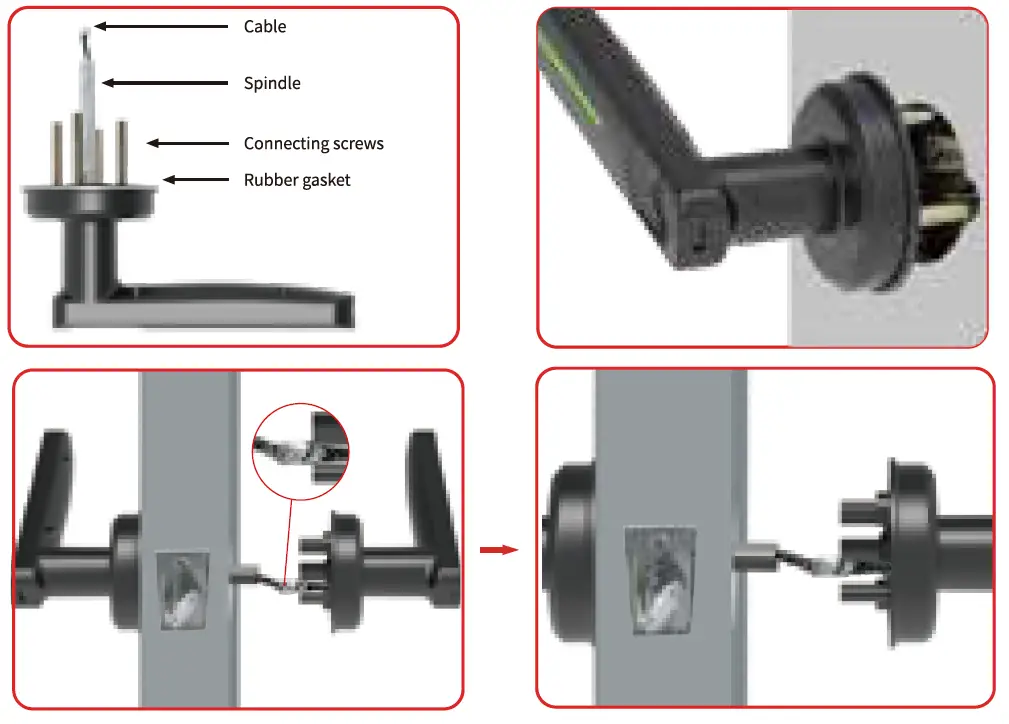 Cable
Spindle
Connecting screws
Rubber gasket