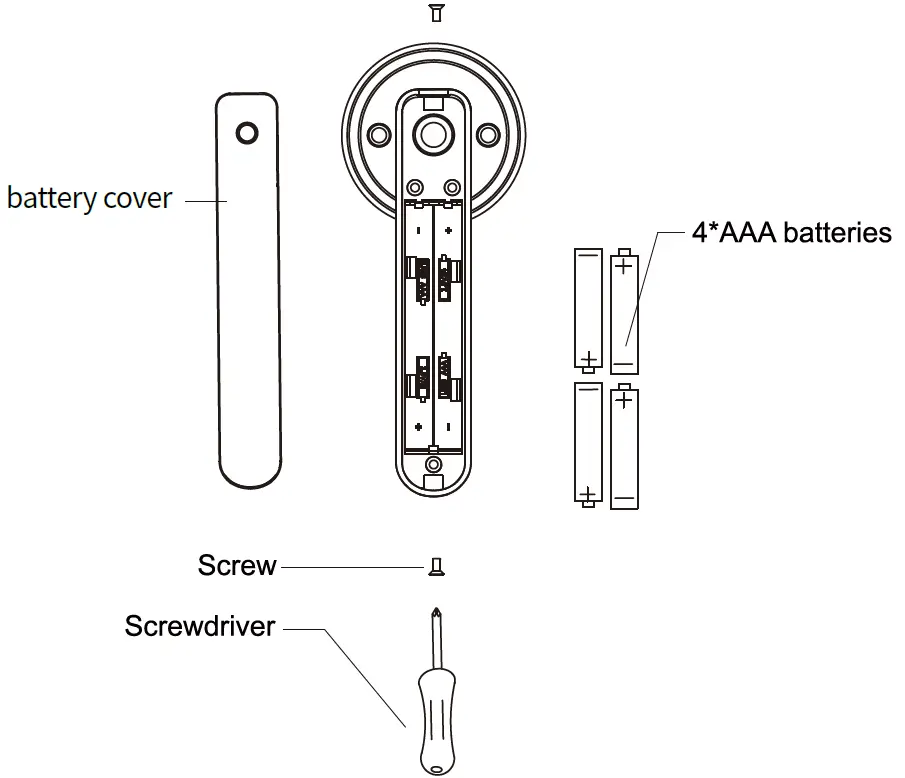 battery cover

4*AAA batteries

Screw

Screwdriver