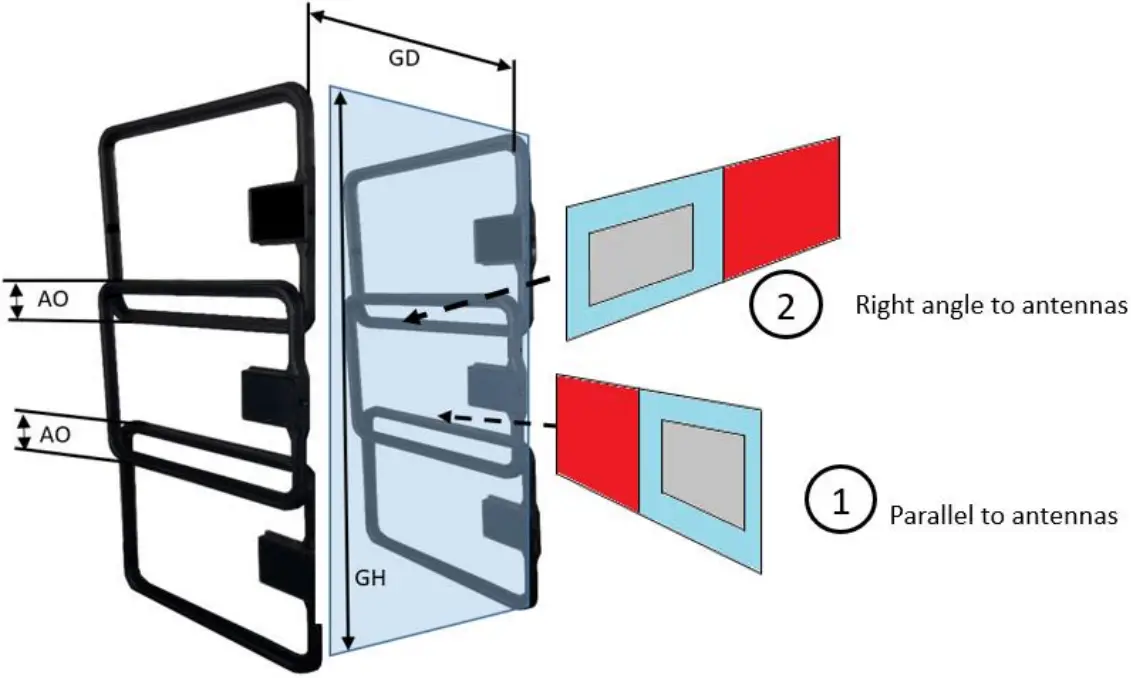 GD

AO

AO

GH

2 Right angle to antennas

1 Parallel to antennas