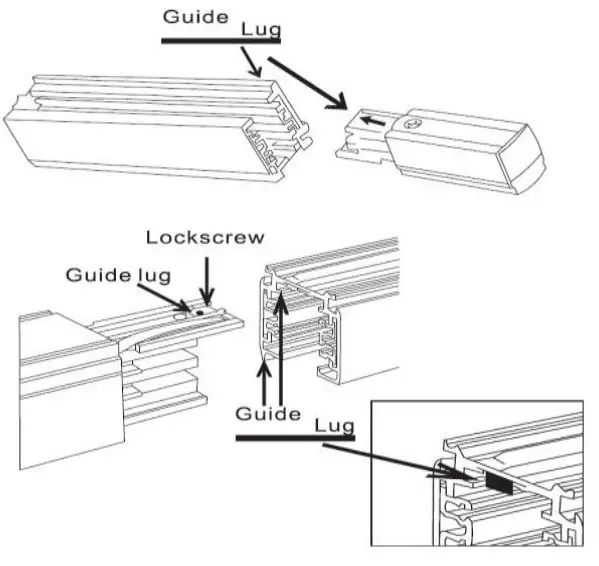 Guide Lug

Lockscrew

Guide lug

Guide Lug