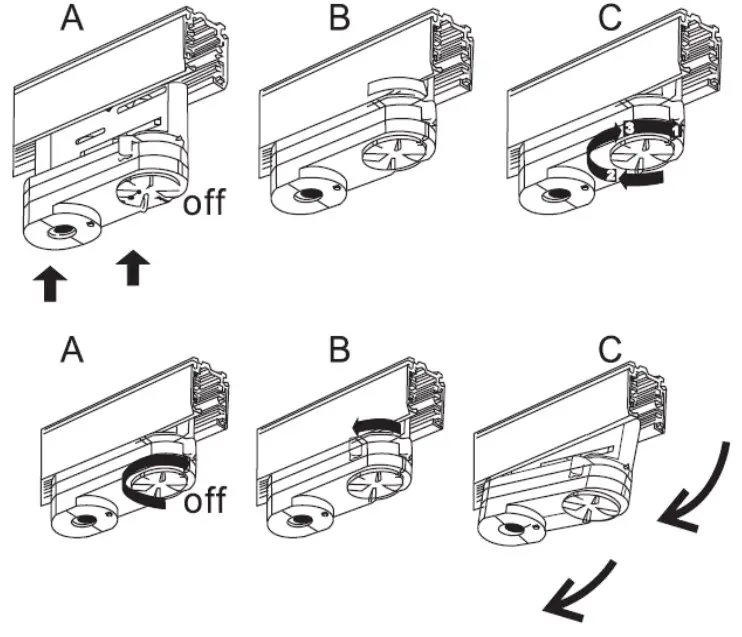 A
off

B

C
3
1
2

A
off

B

C