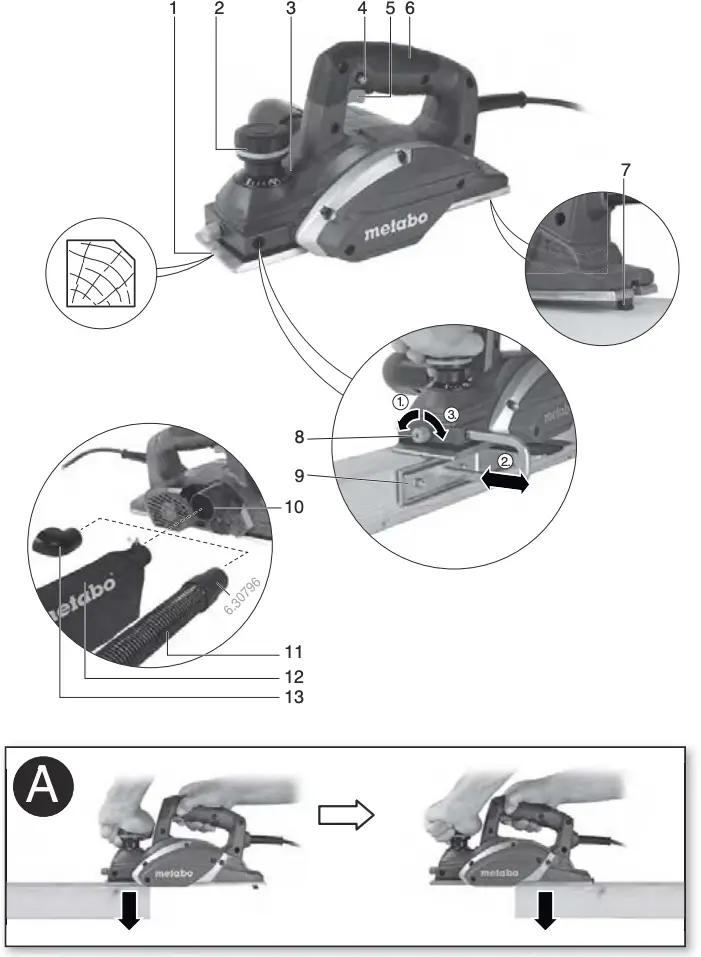 1 2 3 4 5 6

metabo

7

1. 3. 2.

8

9

10

metabo

6.30796

11

12

13

A

metabo

metabo