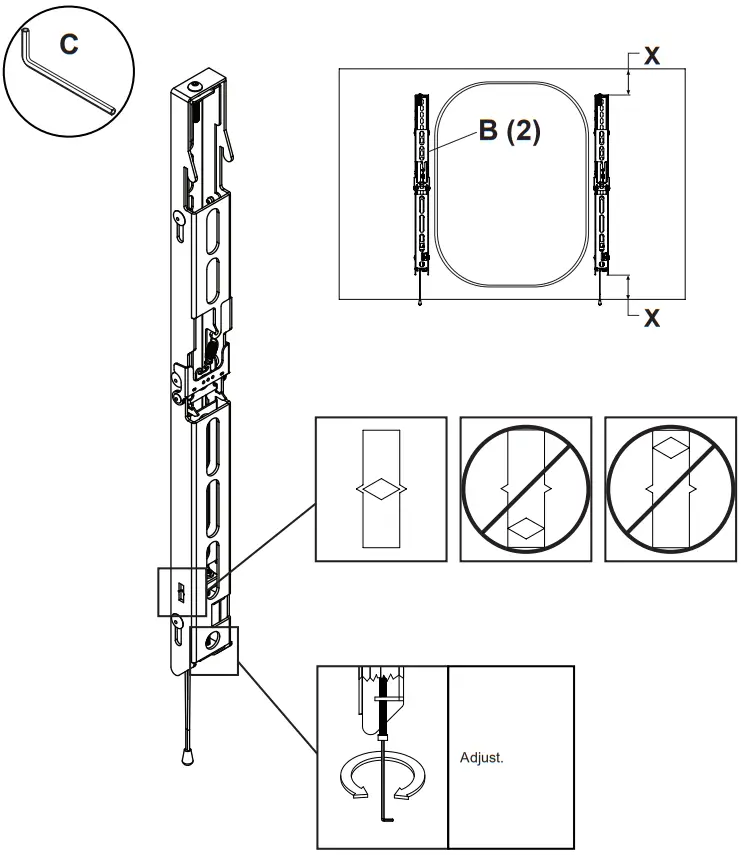 C

X

B (2)

X

Adjust.