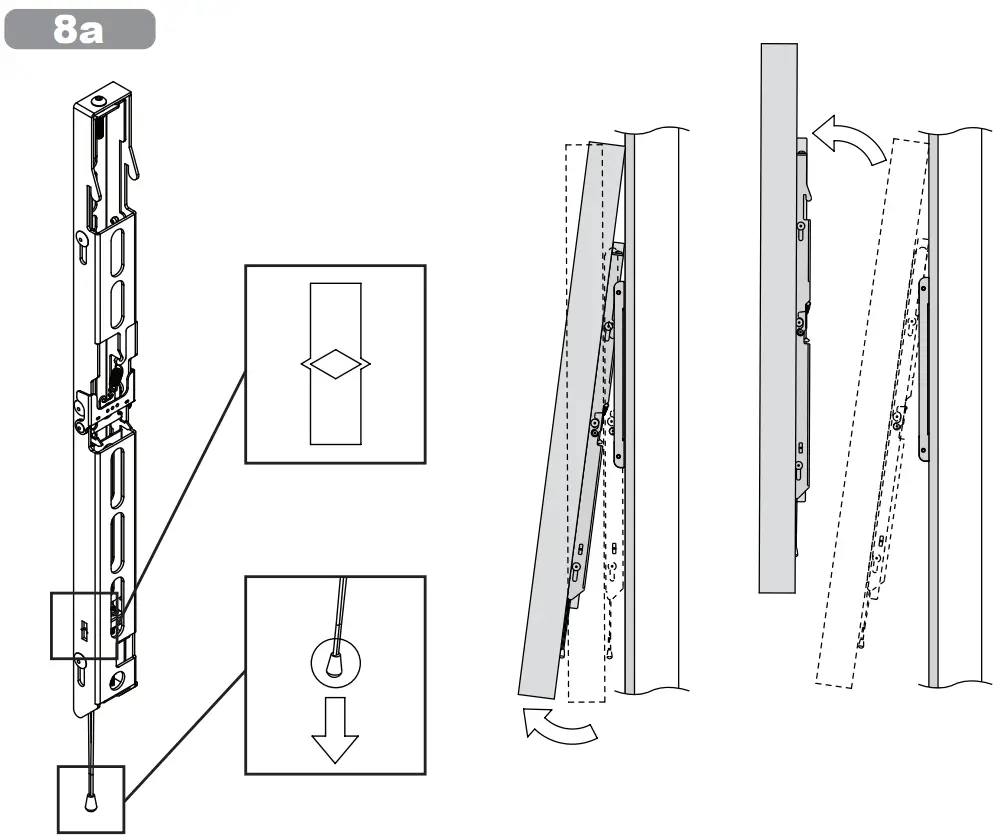 8a