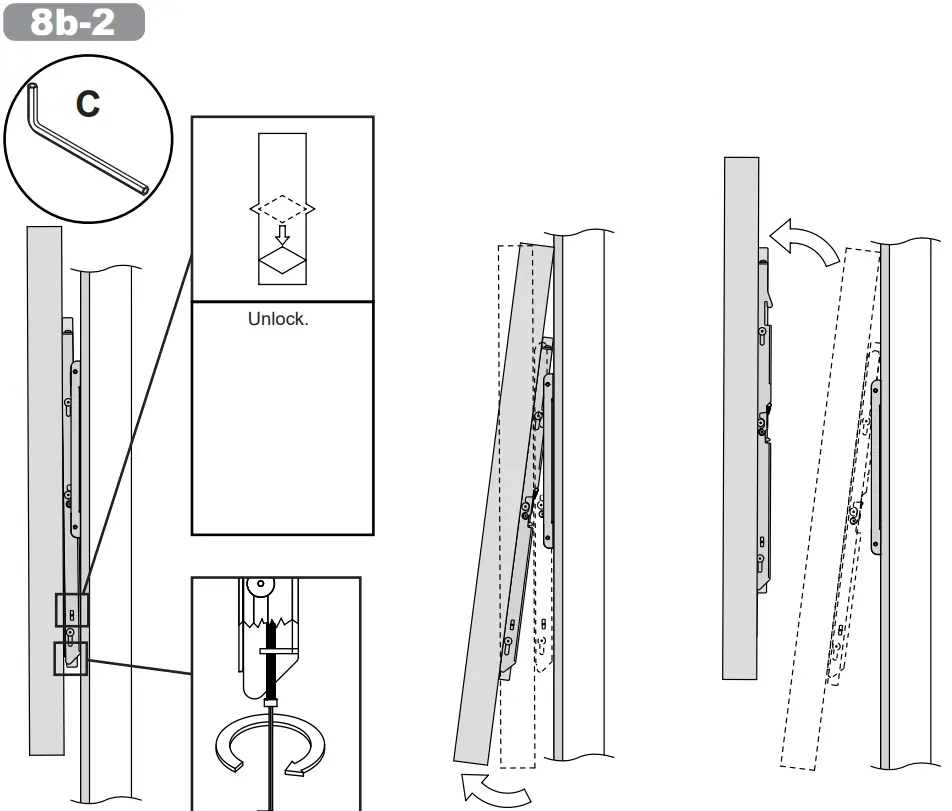 8b-2

C

Unlock.