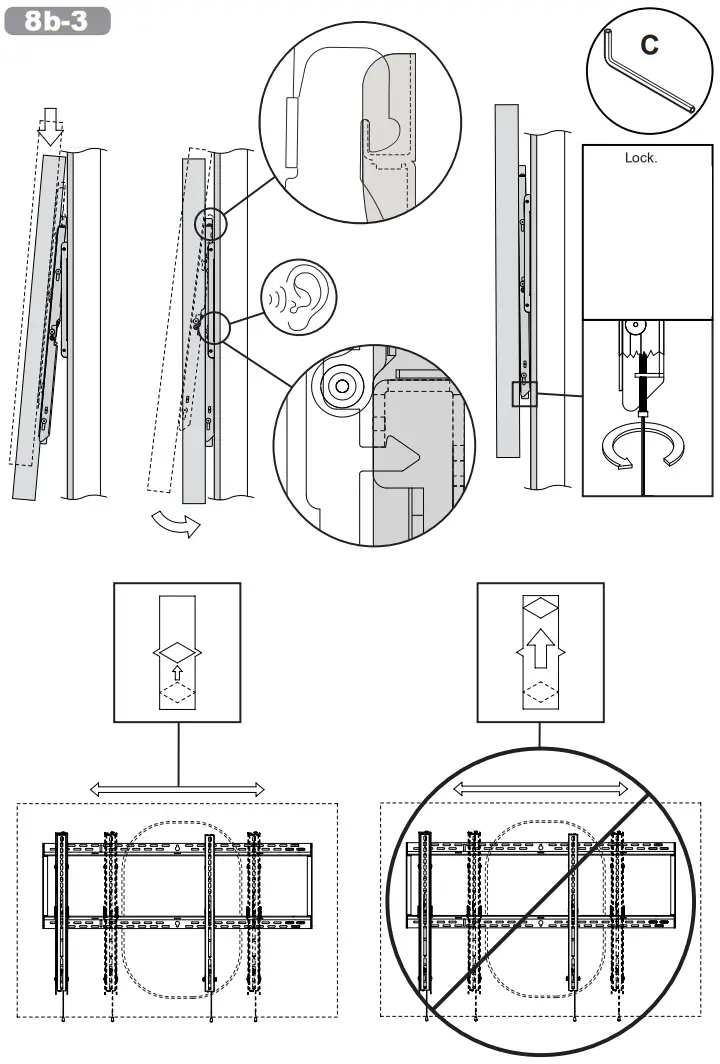 8b-3

C

Lock.