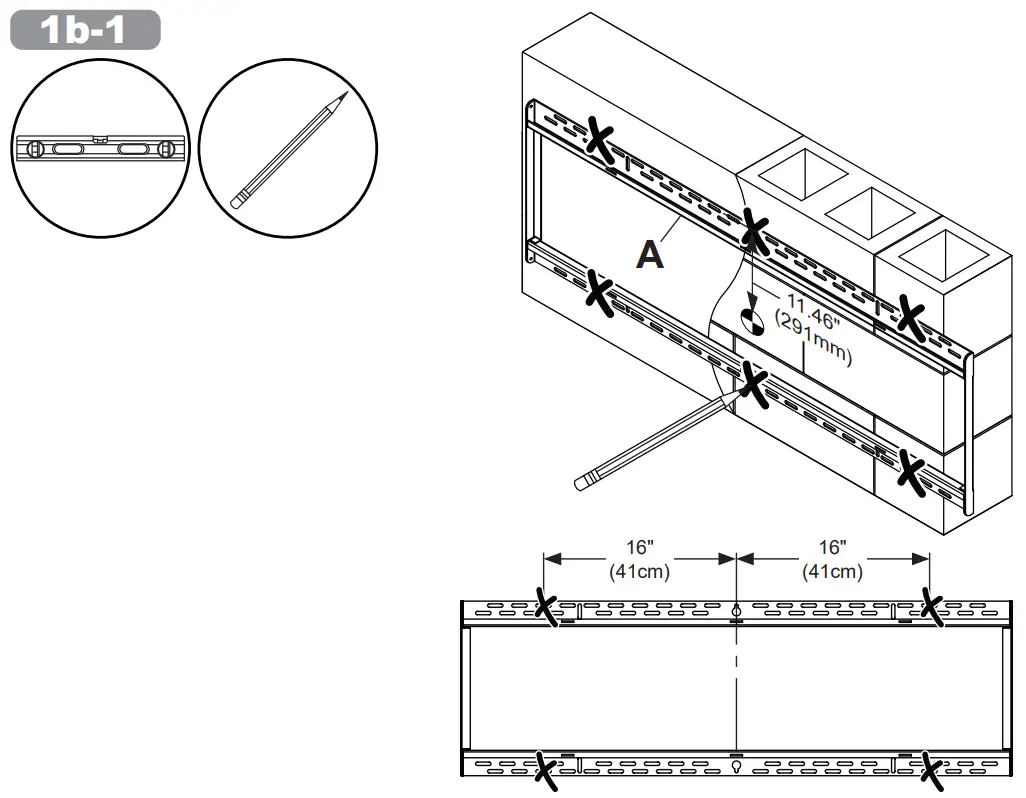 1b-1

A

11.46"
(291mm)

16"
(41cm)

16"
(41cm)