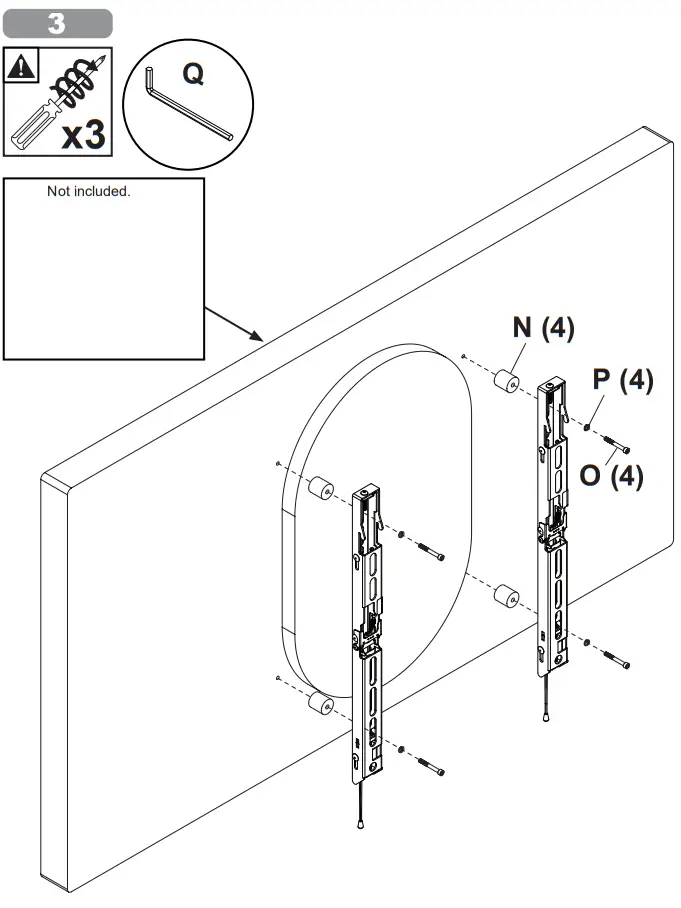 3

x3

Q

Not included.

N (4)

P (4)

O (4)