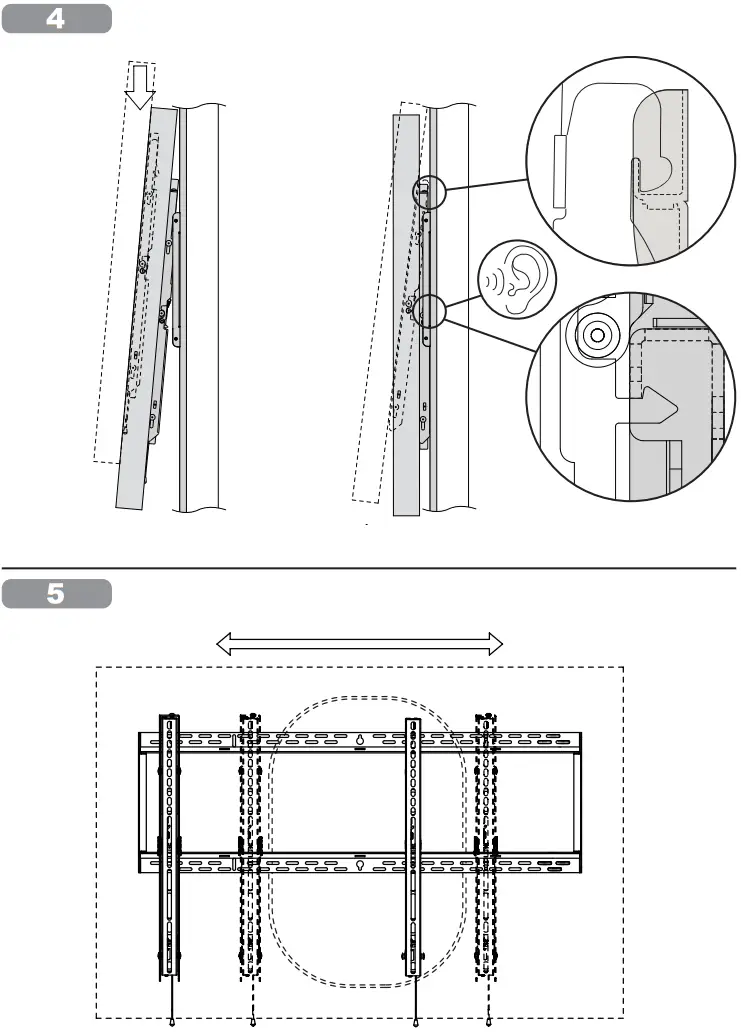 4

5