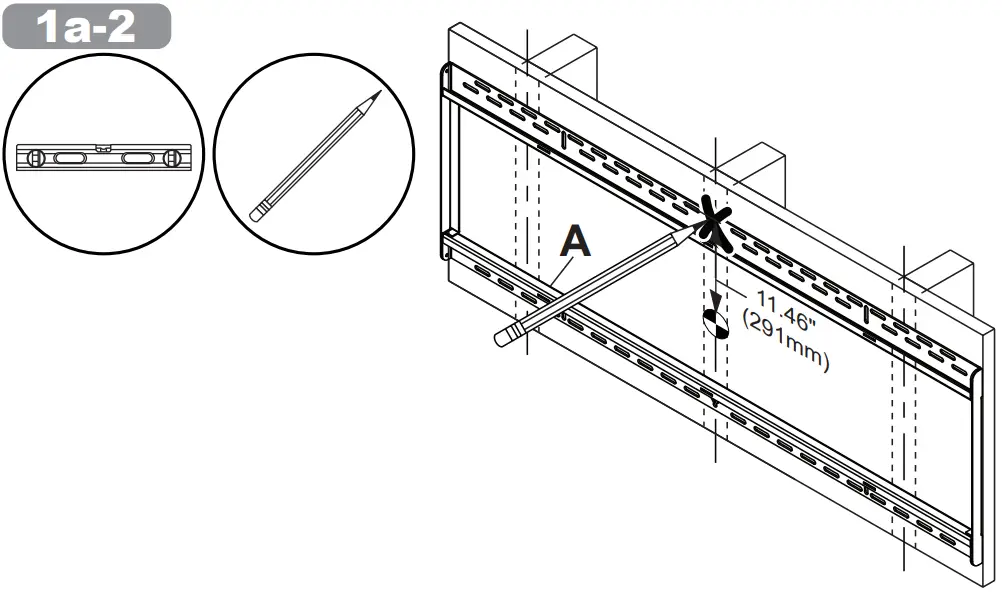 1a-2

A

11.46"
(291mm)