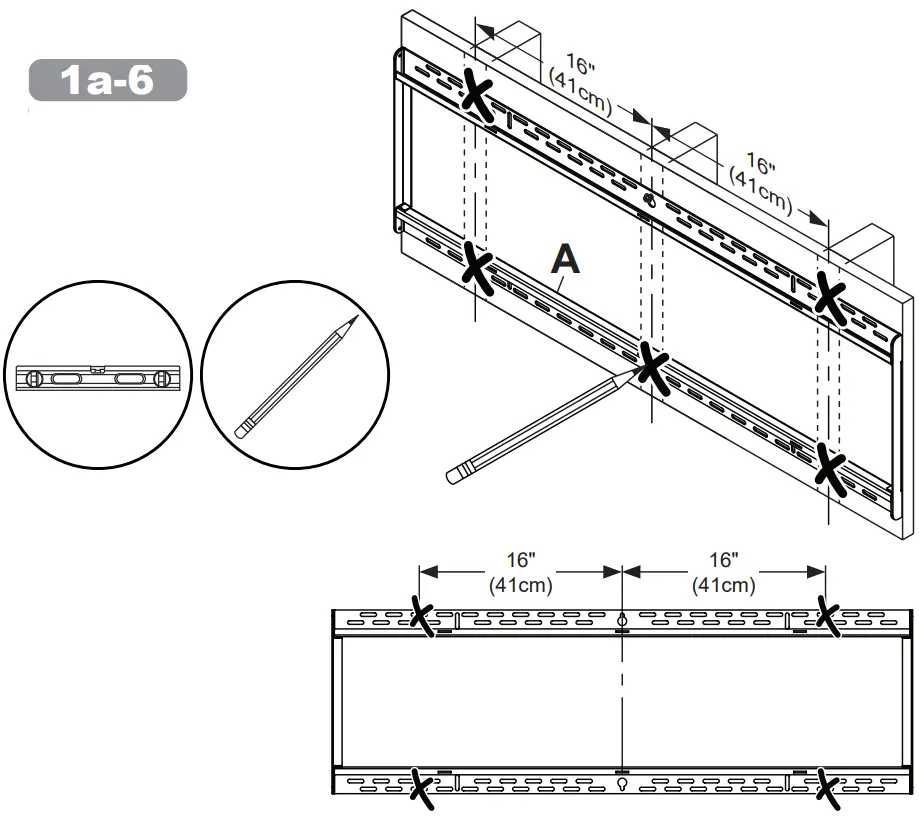 1a-6

16"
(41cm)

16"
(41cm)

A

16"
(41cm)

16"
(41cm)