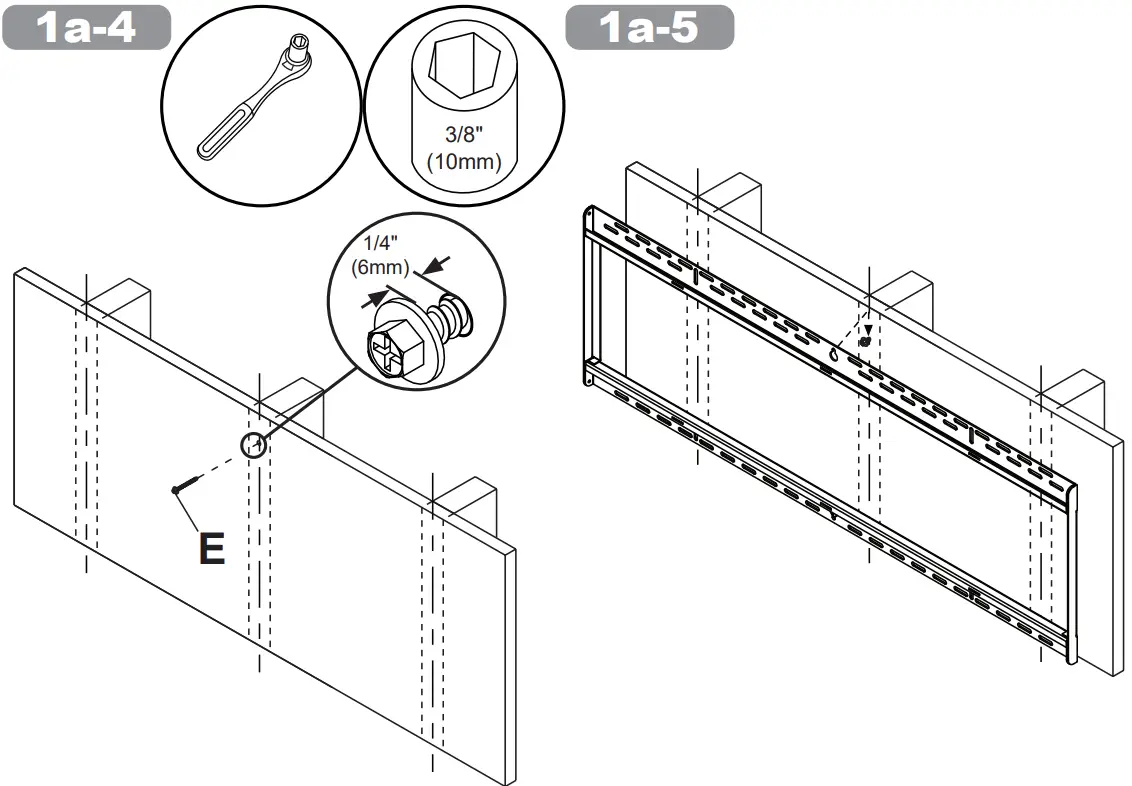 1a-4

3/8"
(10mm)

1/4"
(6mm)

E

1a-5