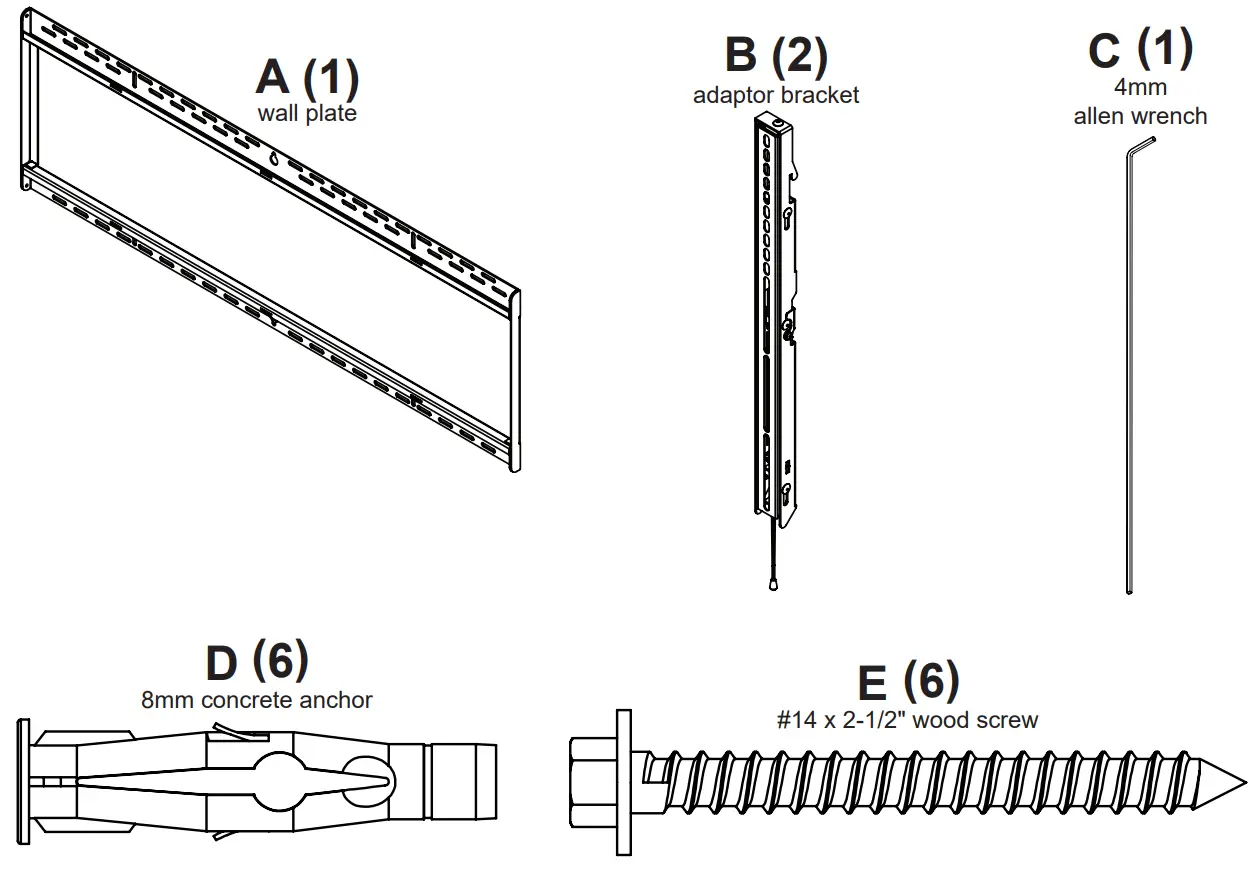 A (1)
wall plate

B (2)
adaptor bracket

C (1)
4mm
allen wrench

D (6)
8mm concrete anchor

E (6)
#14 x 2-1/2" wood screw