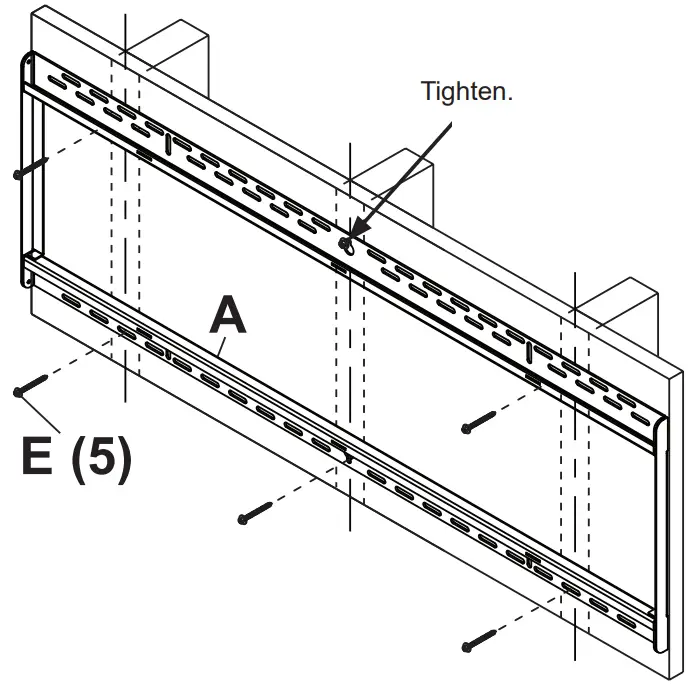 Tighten.

A

E (5)