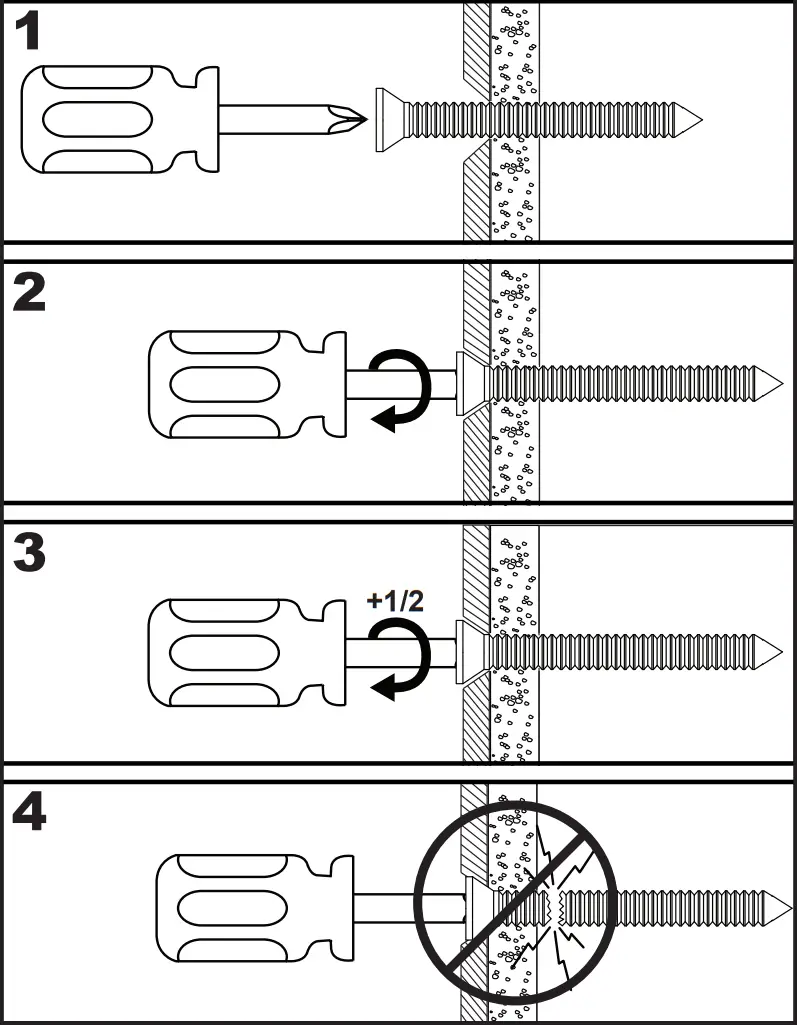 1

2

3

+1/2

4