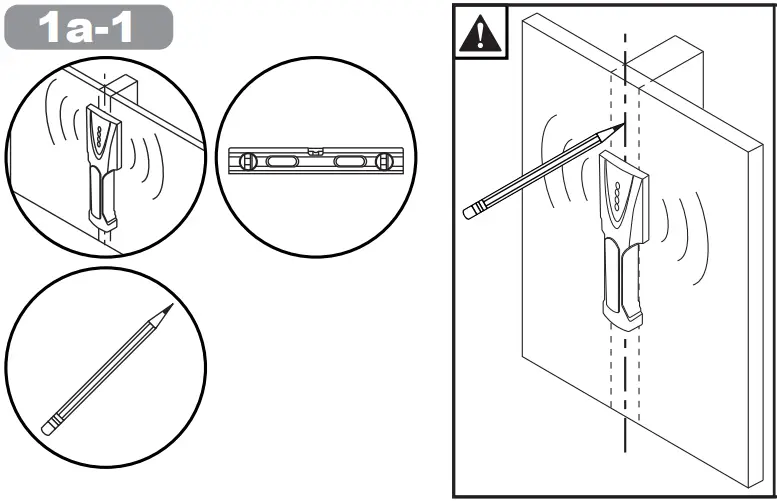 1a-1