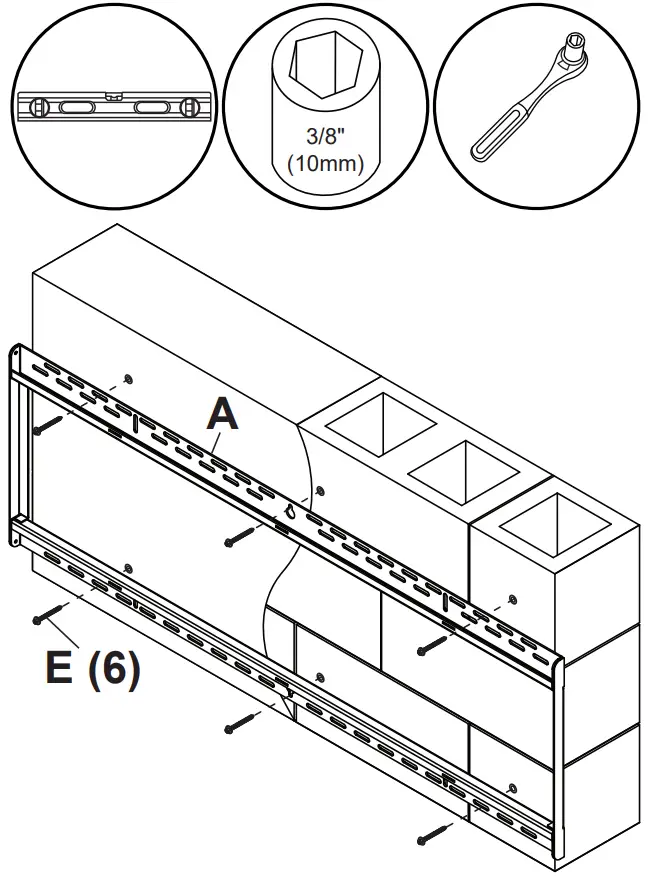 3/8"
(10mm)

A

E (6)