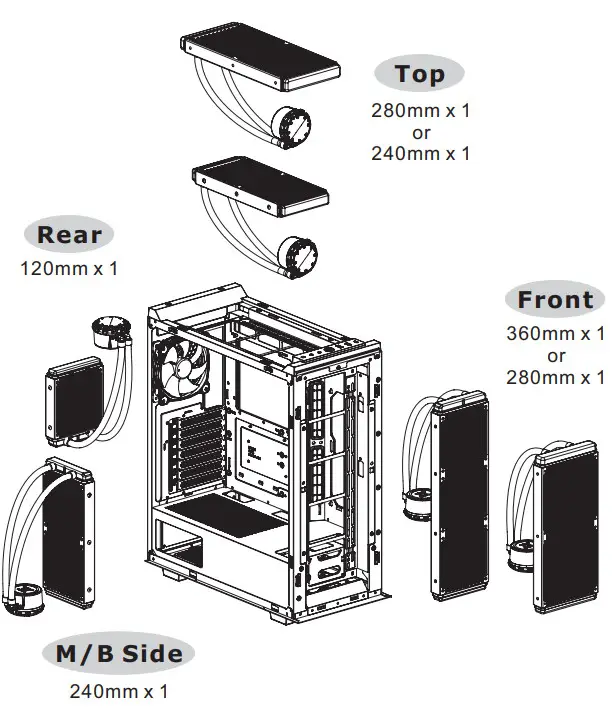 Top
280mm x 1
or
240mm x 1

Rear
120mm x 1

Front
360mm x 1
or
280mm x 1

M/B Side
240mm x 1