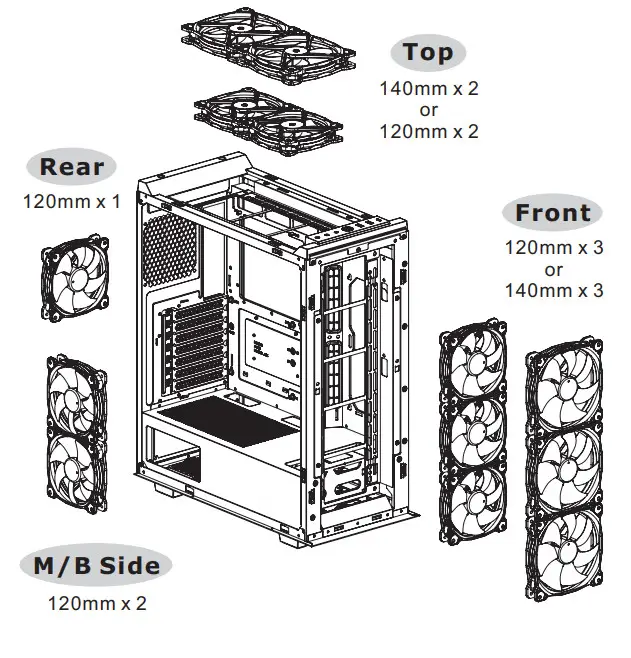 Top
140mm x 2
or
120mm x 2

Rear
120mm x 1

Front
120mm x 3
or
140mm x 3

M/B Side
120mm x 2