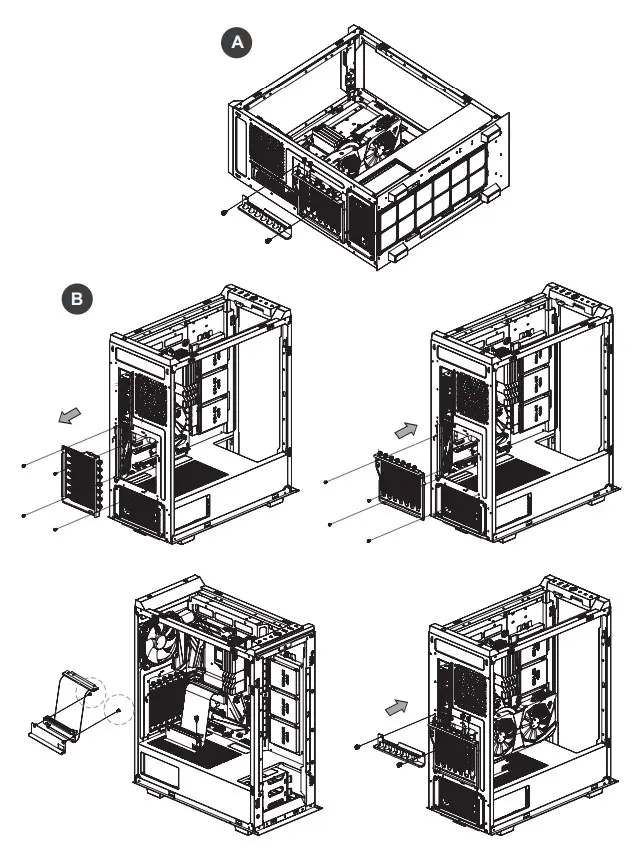 A

B