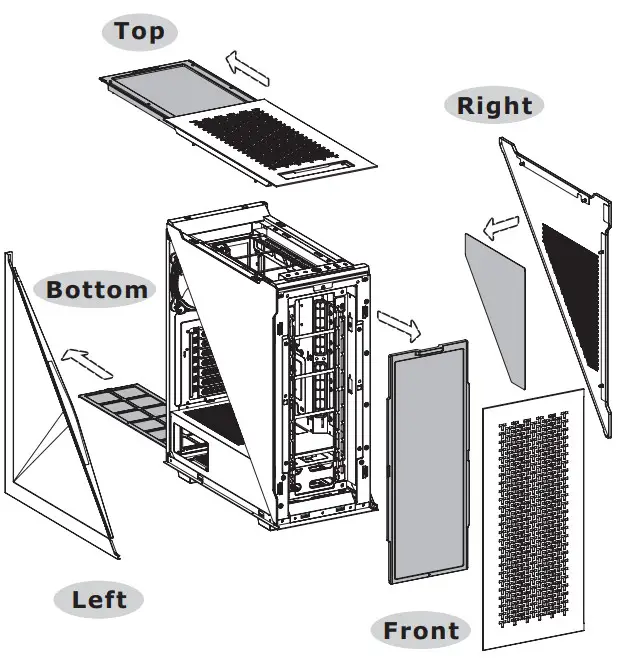 Top

Right

Bottom

Left

Front