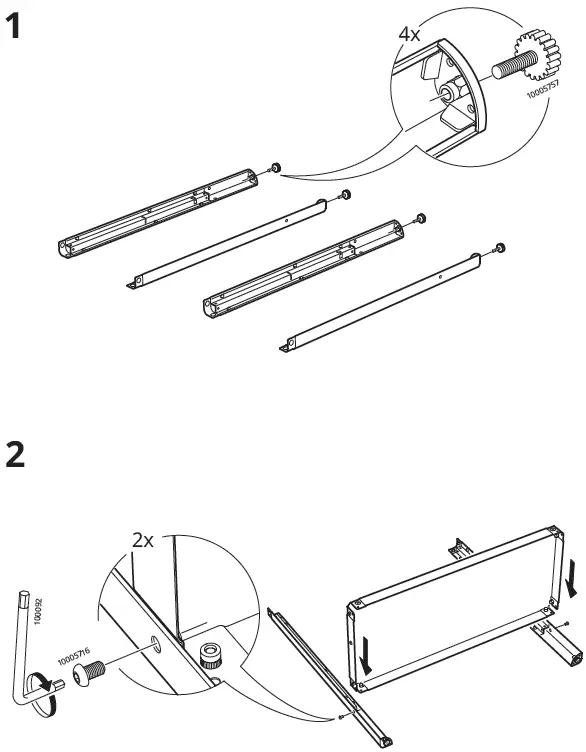 1

4x

10005757

2

2x

100092

10005716