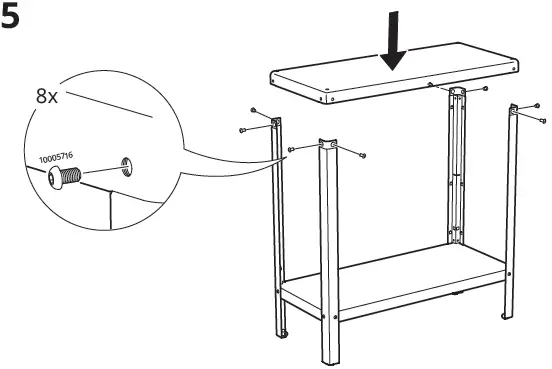 5

8x

10005716