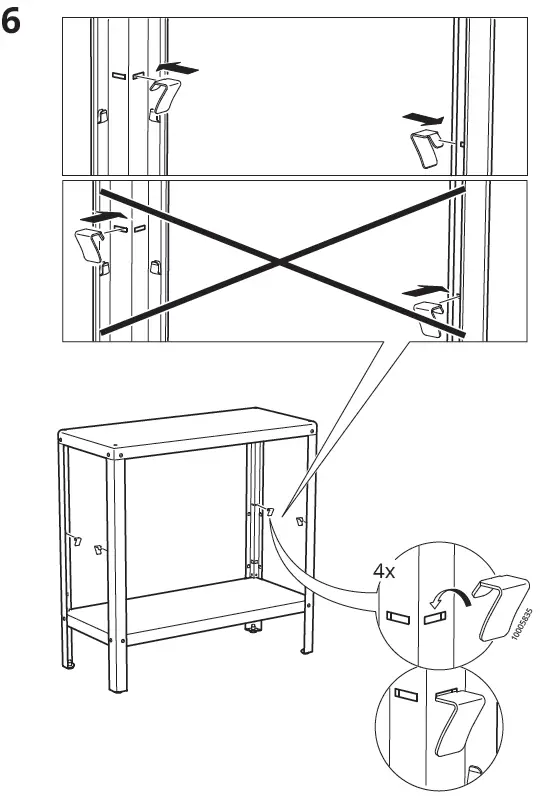 6

4x

10005835