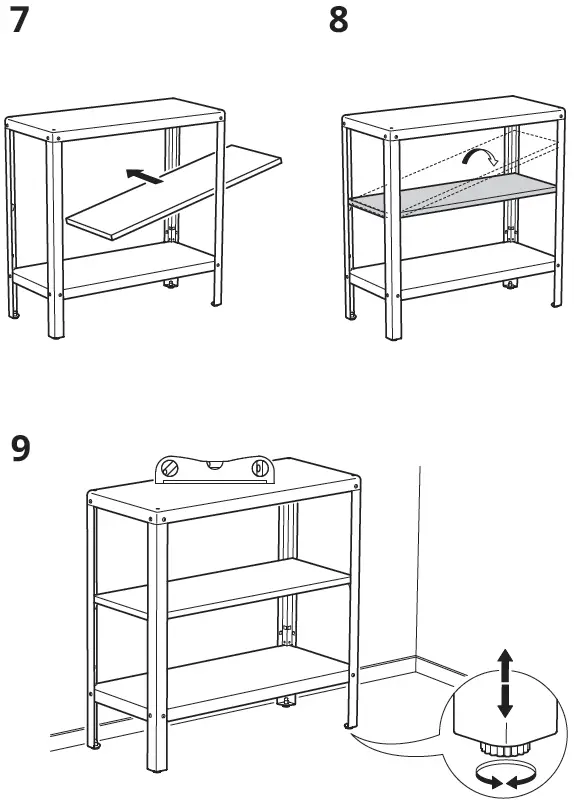 7

8

9