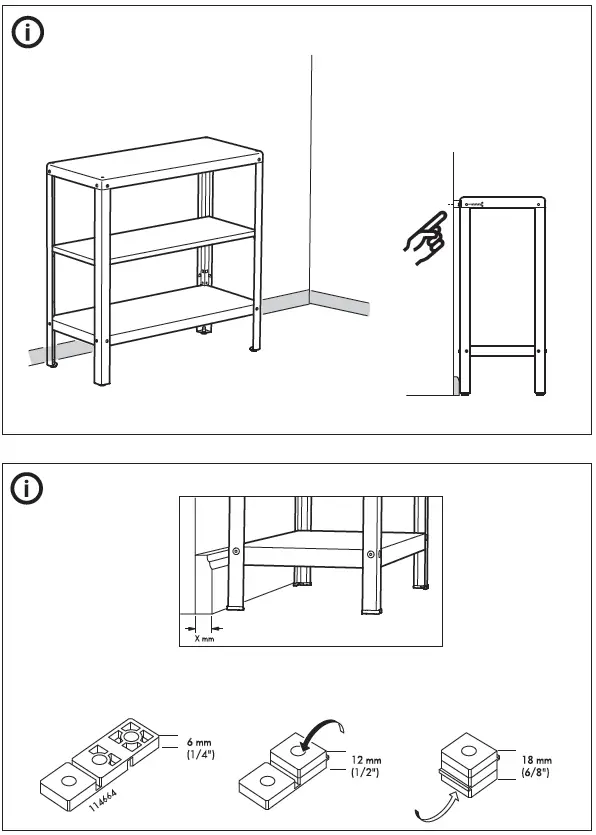 X mm

6 mm
(1/4")

114664

12 mm
(1/2")

18 mm
(6/8")