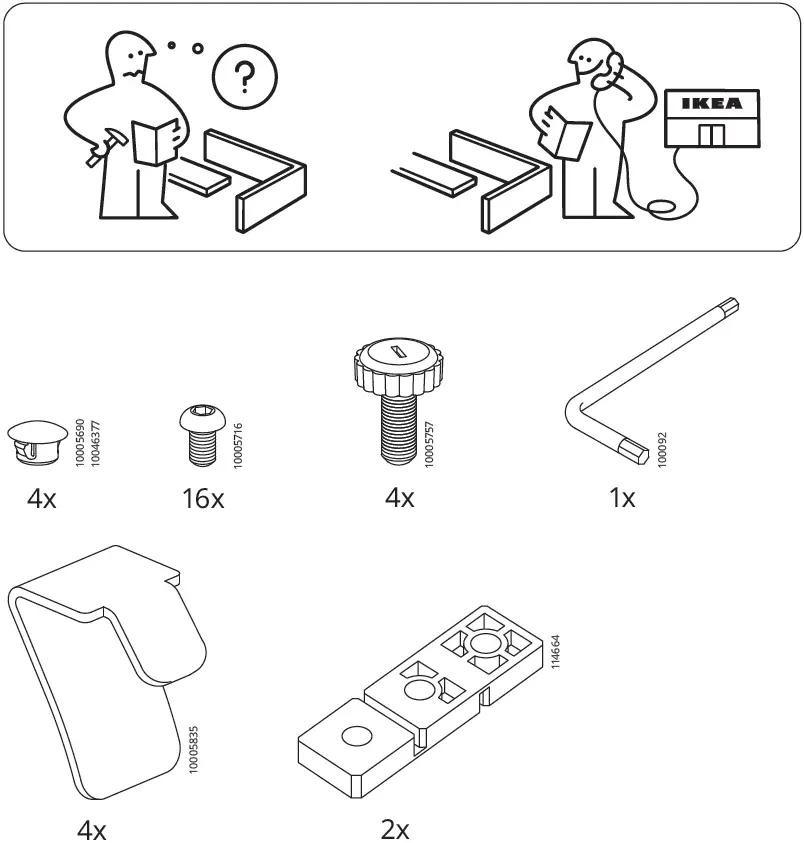 ?

IKEA

10005690
10046377

4x

10005716

16x

10005757

4x

100092

1x

10005835

4x

114664

2x