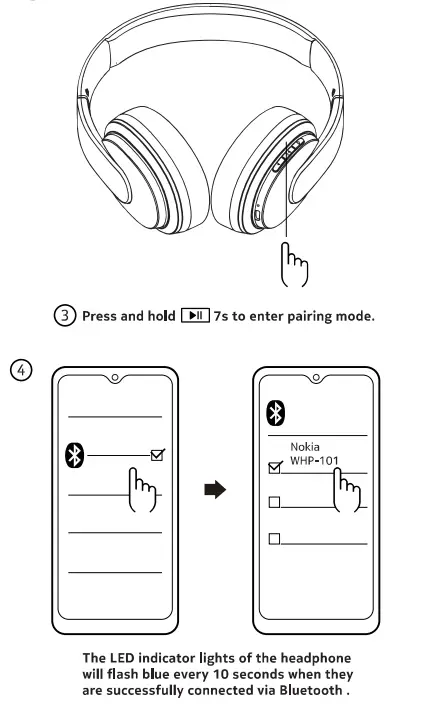 ③ Press and hold ▶II 7s to enter pairing mode.

④

Nokia WHP-101

The LED indicator lights of the headphone will flash blue every 10 seconds when they are successfully connected via Bluetooth .