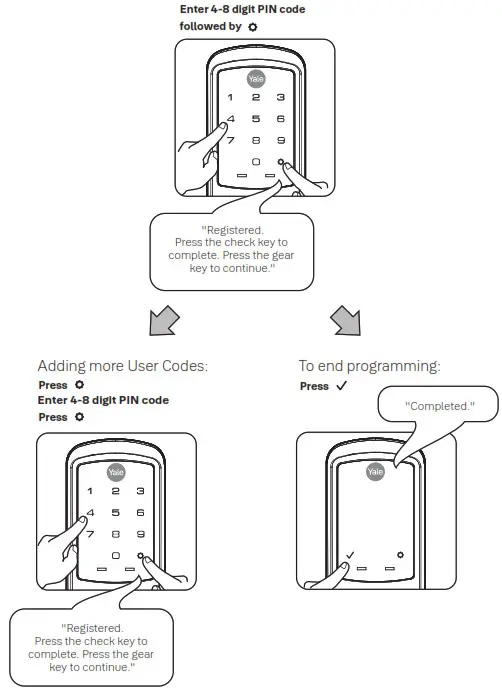 Enter 4-8 digit PIN code followed by ⚙

Yale

1 2 3
4 5 6
7 8 9
0 ⚙

"Registered. Press the check key to complete. Press the gear key to continue."

Adding more User Codes:

Press ⚙

Enter 4-8 digit PIN code

Press ⚙

Yale

1 2 3
4 5 6
7 8 9
0 ⚙

"Registered. Press the check key to complete. Press the gear key to continue."

To end programming:

Press ✓

"Completed."

Yale

✓ ⚙