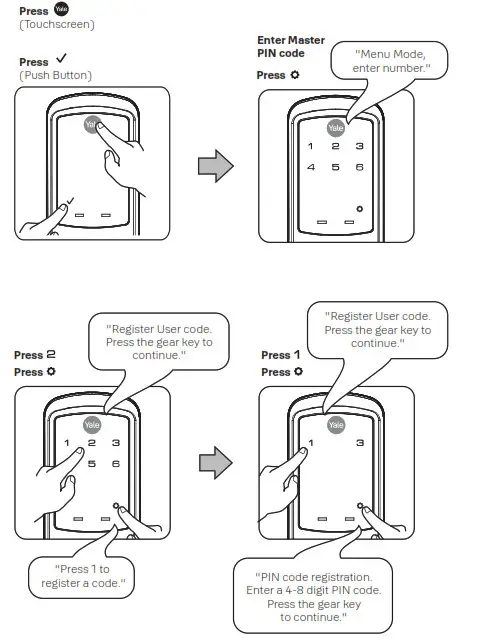 Press Yale
(Touchscreen)

Press ✓
(Push Button)

Yale

Enter Master PIN code

Press ⚙

"Menu Mode, enter number."

Yale
1 2 3
4 5 6

Press 2
Press ⚙

"Register User code. Press the gear key to continue."

Yale
1 2 3
5 6

"Press 1 to register a code."

Press 1
Press ⚙

"Register User code. Press the gear key to continue."

Yale
1 3

"PIN code registration. Enter a 4-8 digit PIN code. Press the gear key to continue."